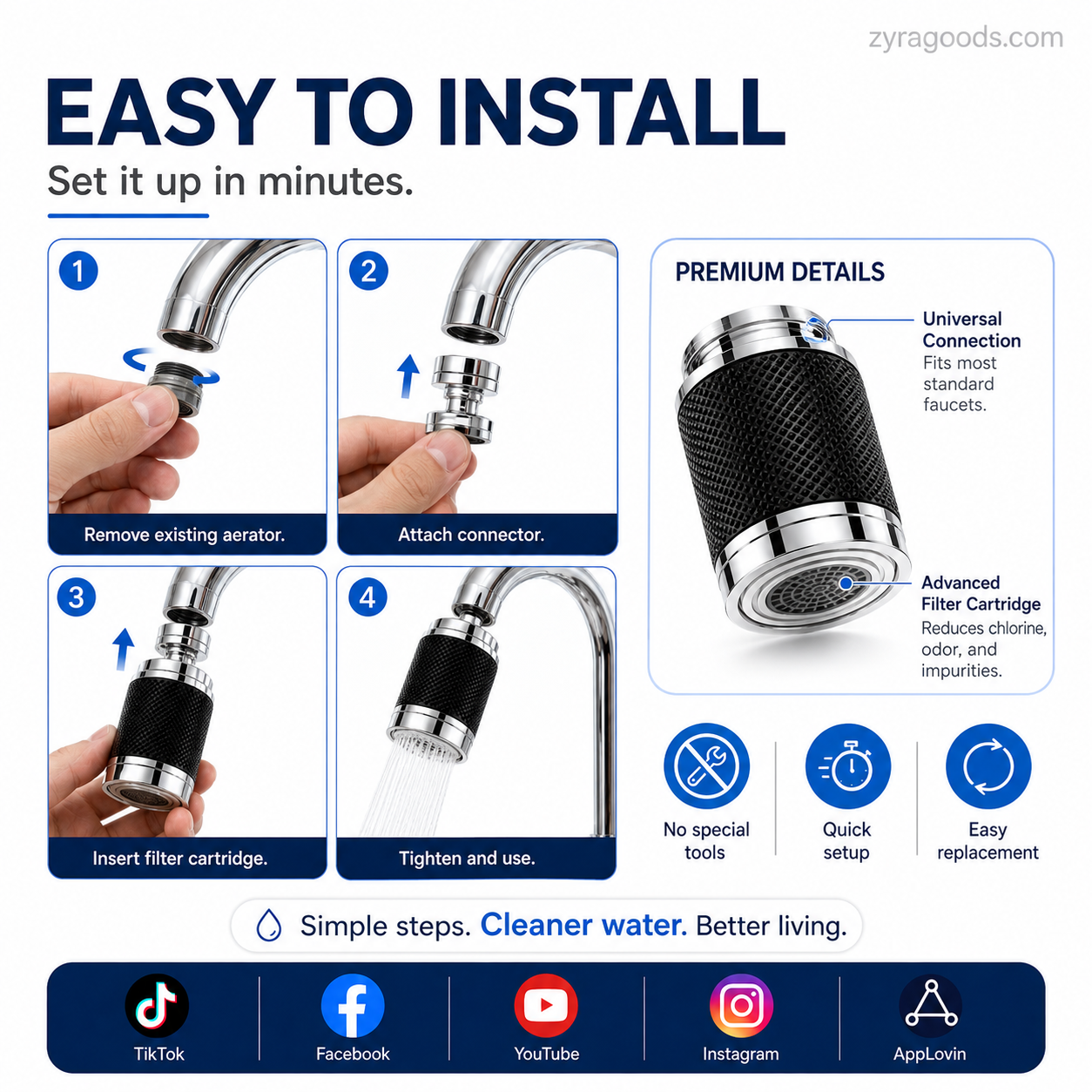 zyragoods.com

EASY TO INSTALL

Set it up in minutes.

1
Remove existing aerator.

2
Attach connector.

3
Insert filter cartridge.

4
Tighten and use.

PREMIUM DETAILS

Universal Connection
Fits most standard faucets.

Advanced Filter Cartridge
Reduces chlorine, odor, and impurities.

No special tools

Quick setup

Easy replacement

Simple steps. Cleaner water. Better living.

TikTok

Facebook

YouTube

Instagram

AppLovin